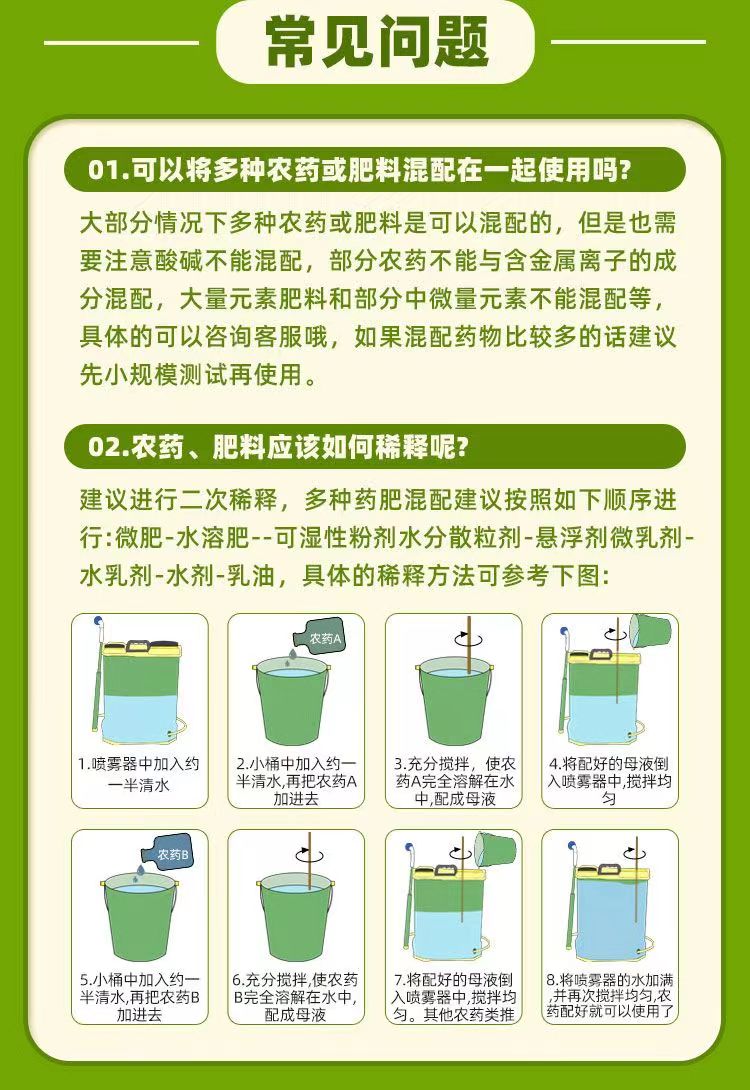 常见问题

01.可以将多种农药或肥料混配在一起使用吗?

大部分情况下多种农药或肥料是可以混配的，但是也需要注意酸碱不能混配，部分农药不能与含金属离子的成分混配，大量元素肥料和部分中微量元素不能混配等，具体的可以咨询客服哦，如果混配药物比较多的话建议先小规模测试再使用。

02.农药、肥料应该如何稀释呢?

建议进行二次稀释，多种药肥混配建议按照如下顺序进行:微肥-水溶肥--可湿性粉剂水分散粒剂-悬浮剂微乳剂-水乳剂-水剂-乳油，具体的稀释方法可参考下图:

1.喷雾器中加入约一半清水

农药A

2.小桶中加入约一半清水,再把农药A加进去

3.充分搅拌，使农药A完全溶解在水中,配成母液

4.将配好的母液倒入喷雾器中,搅拌均匀

农药B

5.小桶中加入约一半清水,再把农药B加进去

6.充分搅拌,使农药B完全溶解在水中,配成母液

7.将配好的母液倒入喷雾器中,搅拌均匀。其他农药类推

8.将喷雾器的水加满,并再次搅拌均匀,农药配好就可以使用了